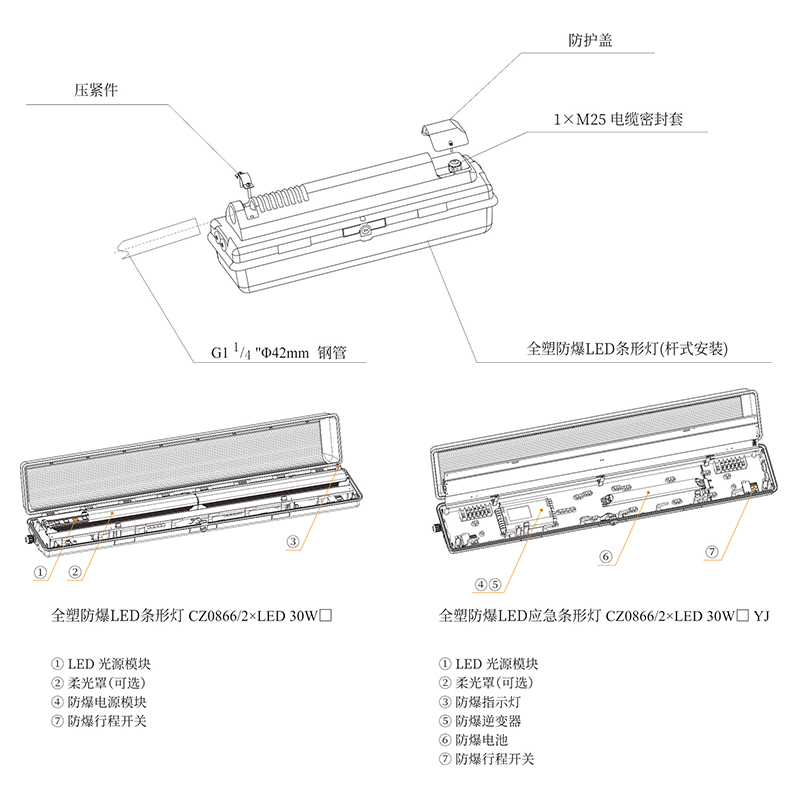 防护盖

压紧件

1×M25 电缆密封套

G1 $^1/_4$ "Φ42mm 钢管

全塑防爆LED条形灯(杆式安装)

①

②

③

④⑤

⑥

⑦

全塑防爆LED条形灯 CZ0866/2×LED 30W□

① LED 光源模块
② 柔光罩(可选)
④ 防爆电源模块
⑦ 防爆行程开关

全塑防爆LED应急条形灯 CZ0866/2×LED 30W□ YJ

① LED 光源模块
② 柔光罩(可选)
③ 防爆指示灯
⑤ 防爆逆变器
⑥ 防爆电池
⑦ 防爆行程开关